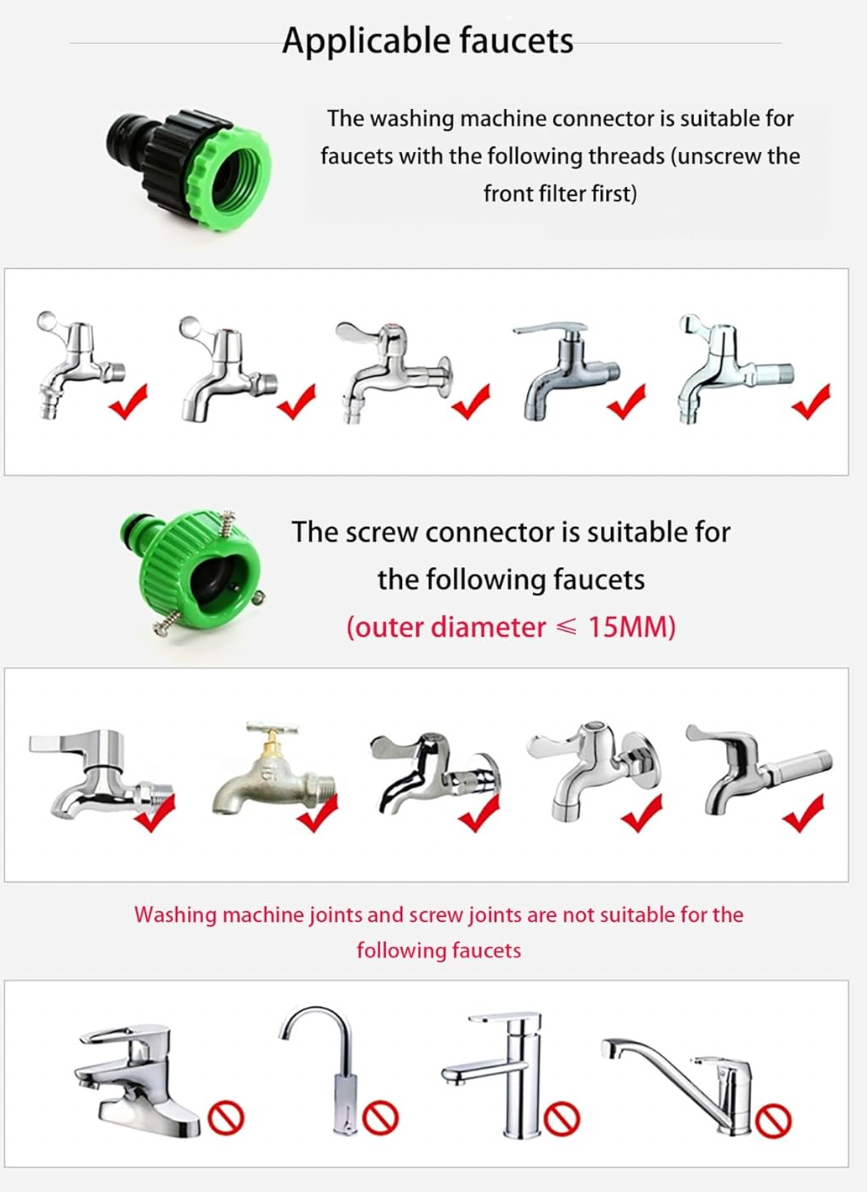 Applicable faucets

The washing machine connector is suitable for faucets with the following threads (unscrew the front filter first)

The screw connector is suitable for the following faucets
(outer diameter $\leqslant$ 15MM)

Washing machine joints and screw joints are not suitable for the following faucets