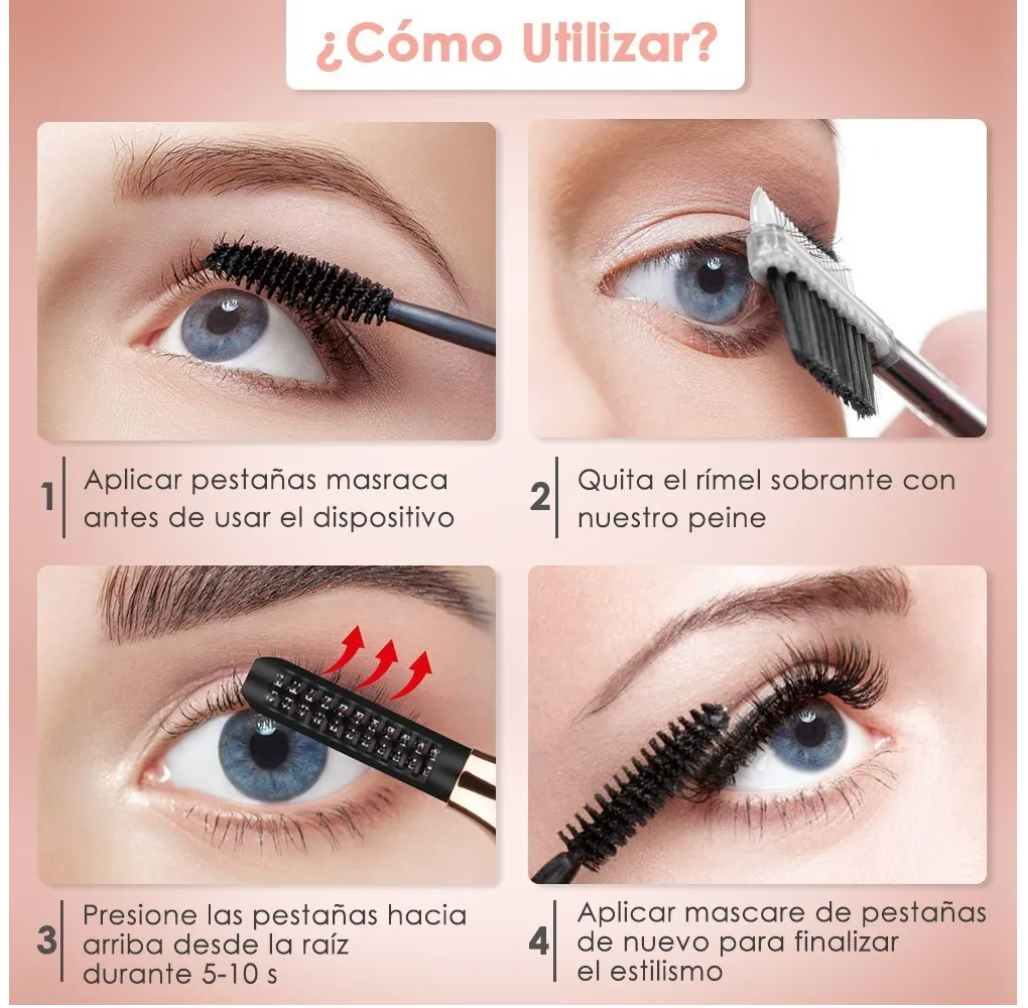 ¿Cómo Utilizar?

1 Aplicar pestañas masraca antes de usar el dispositivo

2 Quita el rímel sobrante con nuestro peine

3 Presione las pestañas hacia arriba desde la raíz durante 5-10 s

4 Aplicar mascare de pestañas de nuevo para finalizar el estilismo